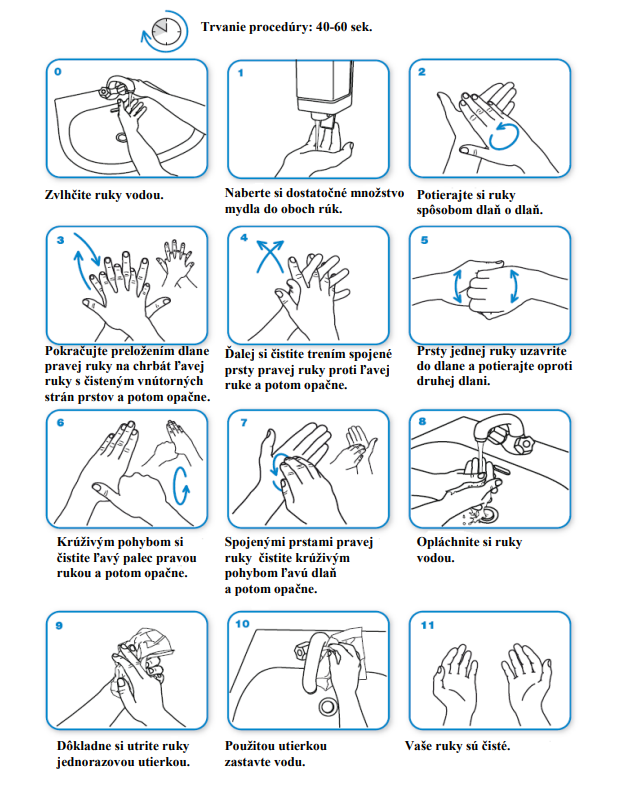 Trvanie procedúry: 40-60 sek.

0

Zvlhčite ruky vodou.

1

Naberte si dostatočné množstvo mydla do oboch rúk.

2

Potierajte si ruky spôsobom dlaň o dlaň.

3

Pokračujte preložením dlane pravej ruky na chrbát ľavej ruky s čisteným vnútorných strán prstov a potom opačne.

4

Ďalej si čistite trením spojené prsty pravej ruky proti ľavej ruke a potom opačne.

5

Prsty jednej ruky uzavrite do dlane a potierajte oproti druhej dlani.

6

Krúživým pohybom si čistite ľavý palec pravou rukou a potom opačne.

7

Spojenými prstami pravej ruky čistite krúživým pohybom ľavú dlaň a potom opačne.

8

Opláchnite si ruky vodou.

9

Dôkladne si utrite ruky jednorazovou utierkou.

10

Použitou utierkou zastavte vodu.

11

Vaše ruky sú čisté.